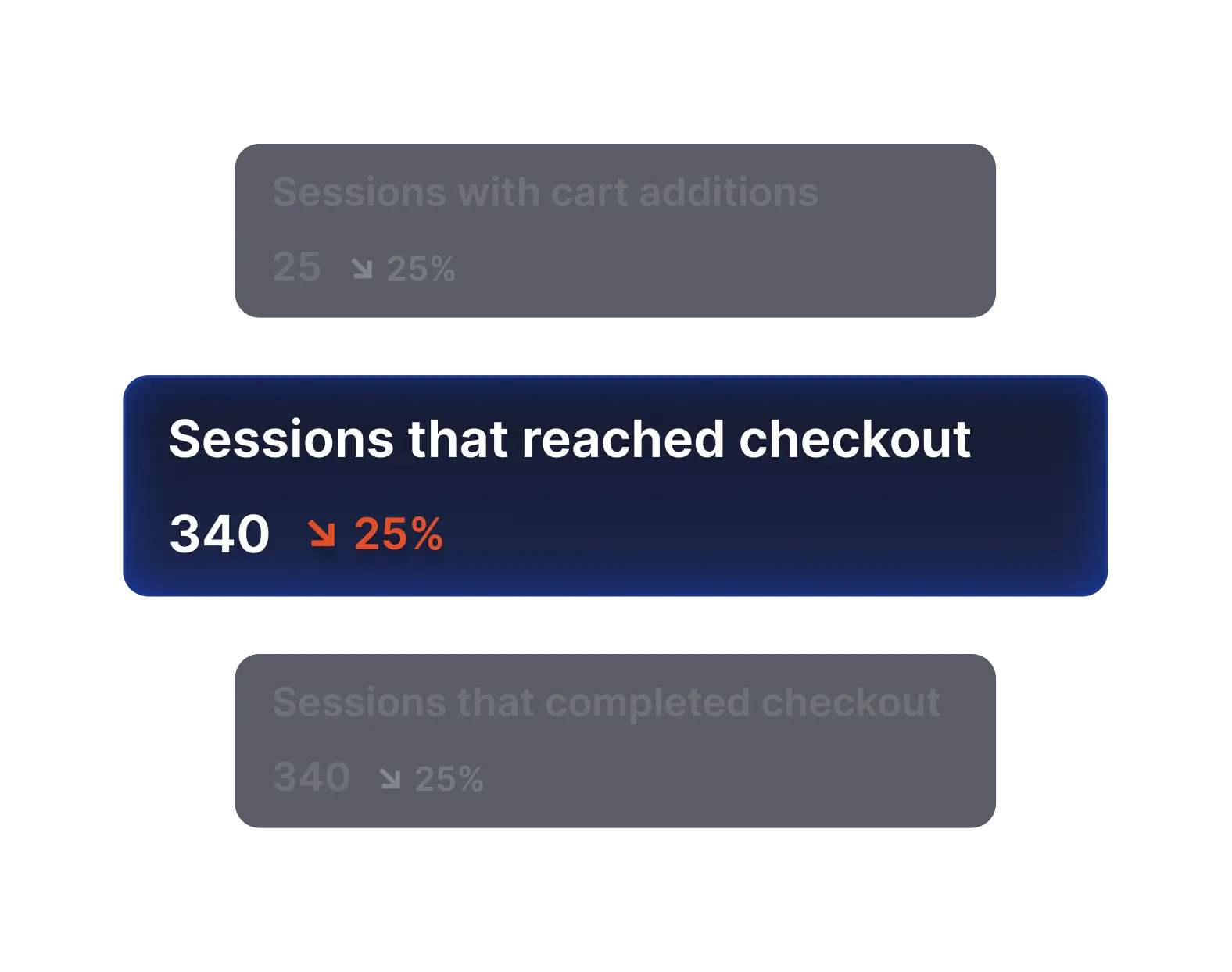 Sessions with cart additions

25 ↘ 25%

Sessions that reached checkout

340 ↘ 25%

Sessions that completed checkout

340 ↘ 25%